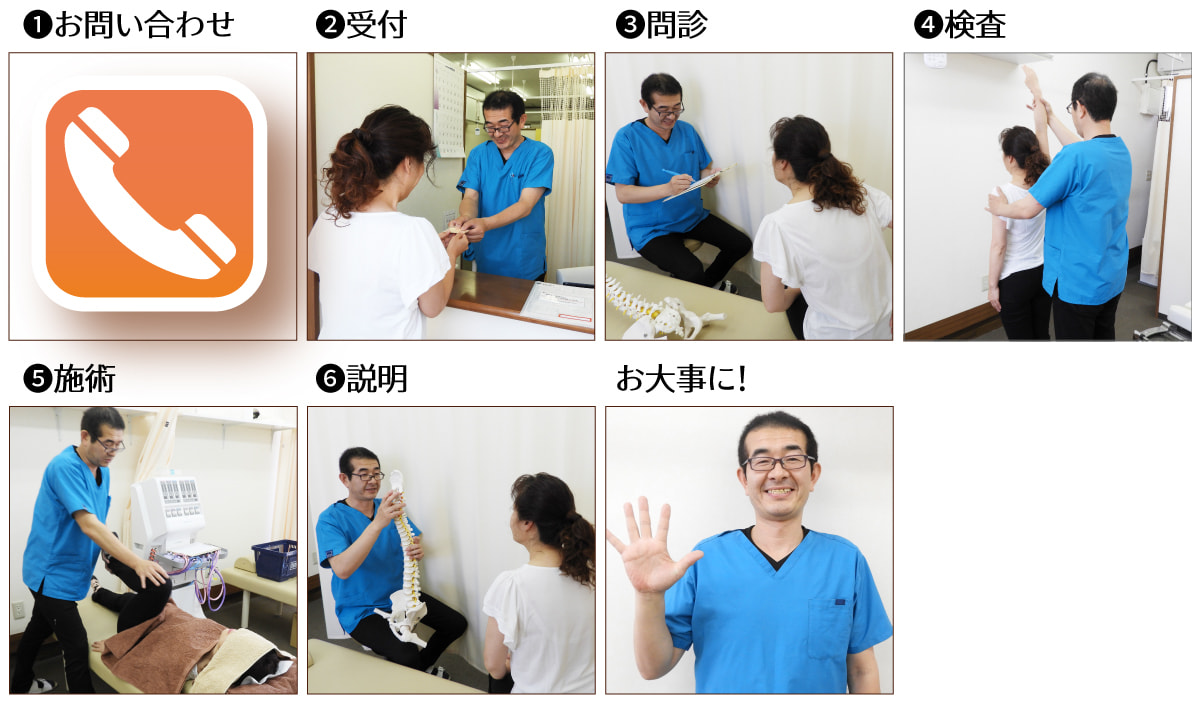 ❶お問い合わせ

❷受付

❸問診

❹検査

❺施術

❻説明

お大事に!