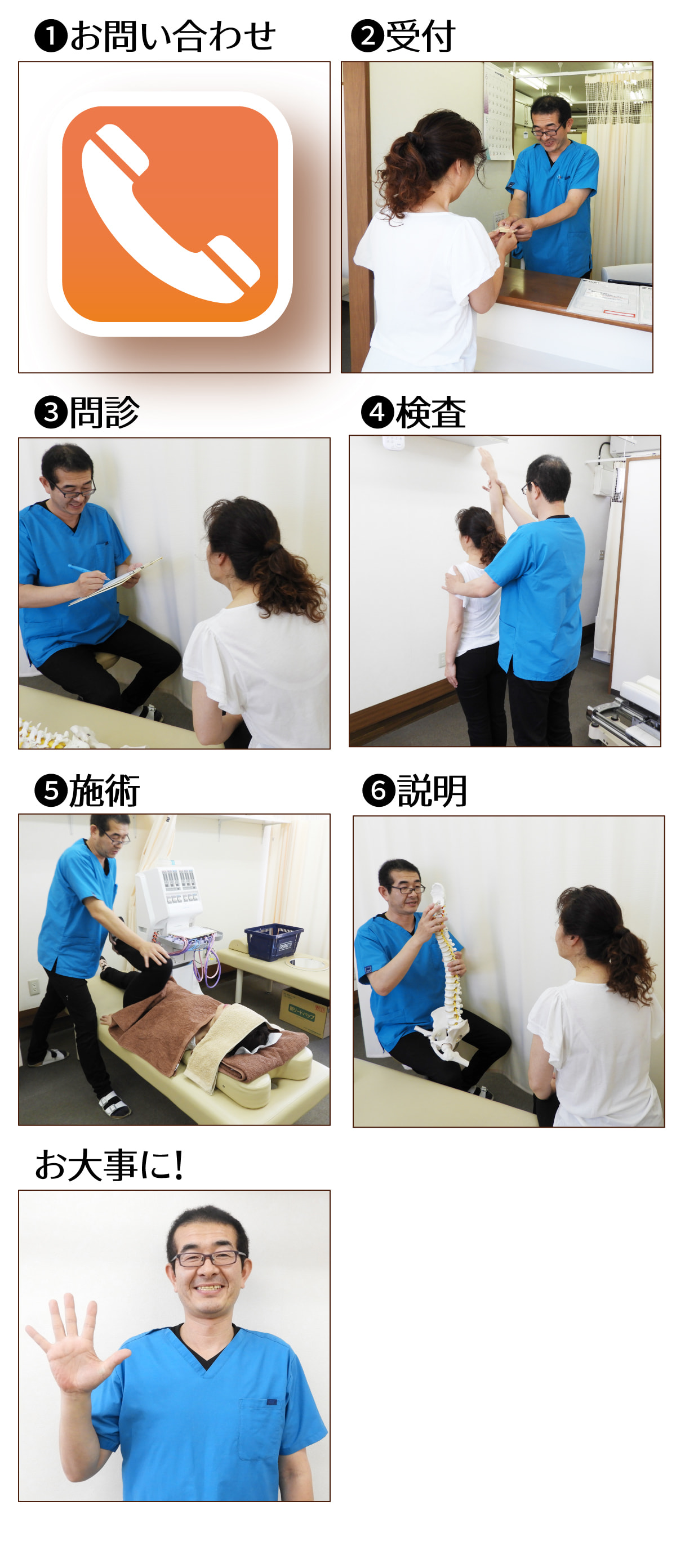 ❶お問い合わせ

❷受付

❸問診

❹検査

❺施術

❻説明

お大事に!